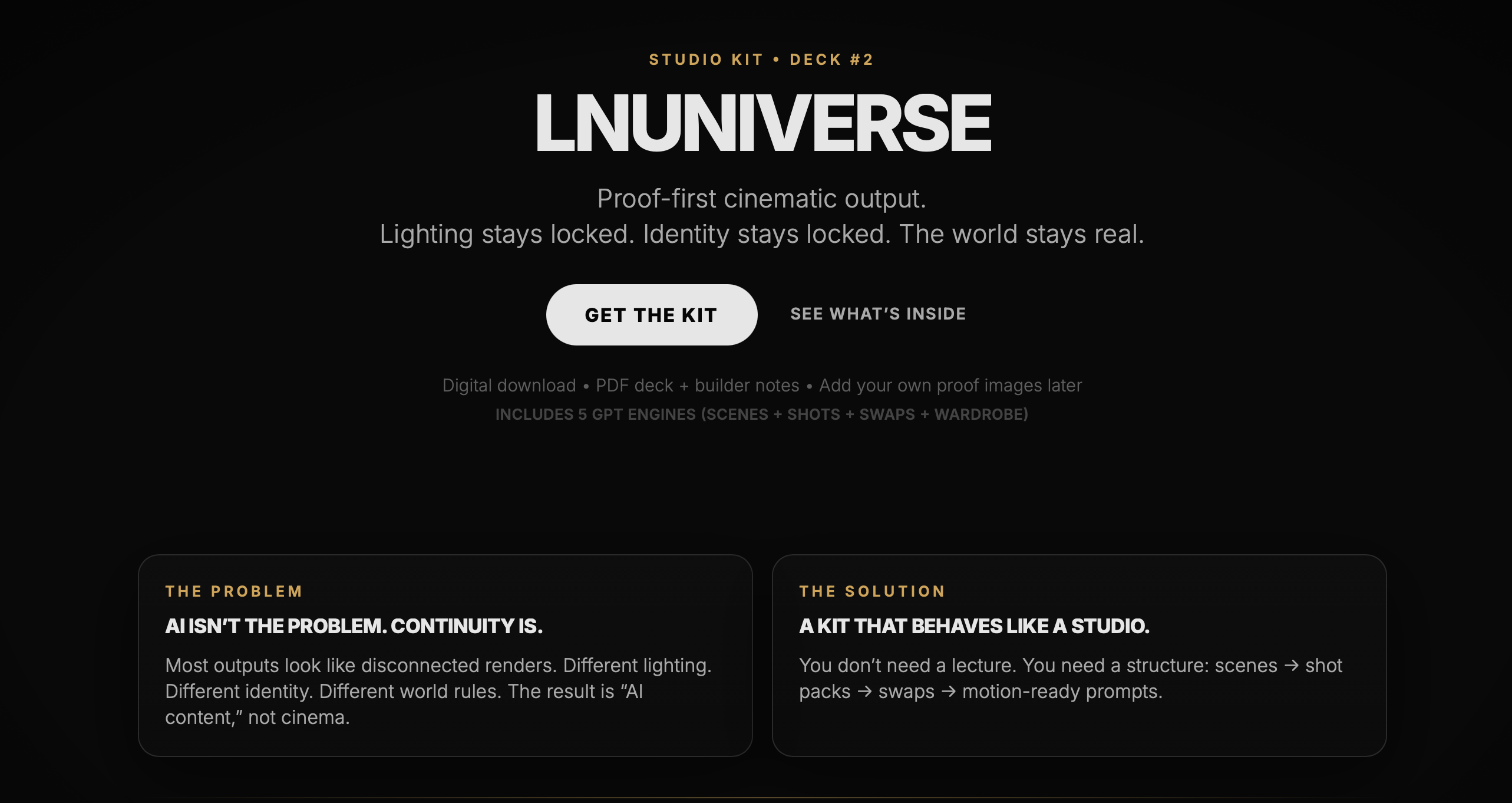 STUDIO KIT • DECK #2

LNUNIVERSE

Proof-first cinematic output.
Lighting stays locked. Identity stays locked. The world stays real.

GET THE KIT

SEE WHAT'S INSIDE

Digital download • PDF deck + builder notes • Add your own proof images later

INCLUDES 5 GPT ENGINES (SCENES + SHOTS + SWAPS + WARDROBE)

THE PROBLEM

AI ISN'T THE PROBLEM. CONTINUITY IS.

Most outputs look like disconnected renders. Different lighting. Different identity. Different world rules. The result is "AI content," not cinema.

THE SOLUTION

A KIT THAT BEHAVES LIKE A STUDIO.

You don't need a lecture. You need a structure: scenes → shot packs → swaps → motion-ready prompts.